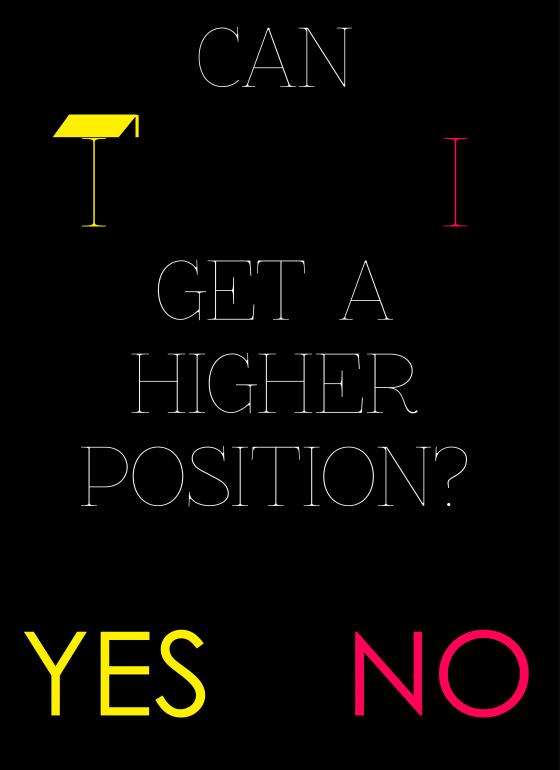 CAN

I I

GET A
HIGHER
POSITION?

YES NO