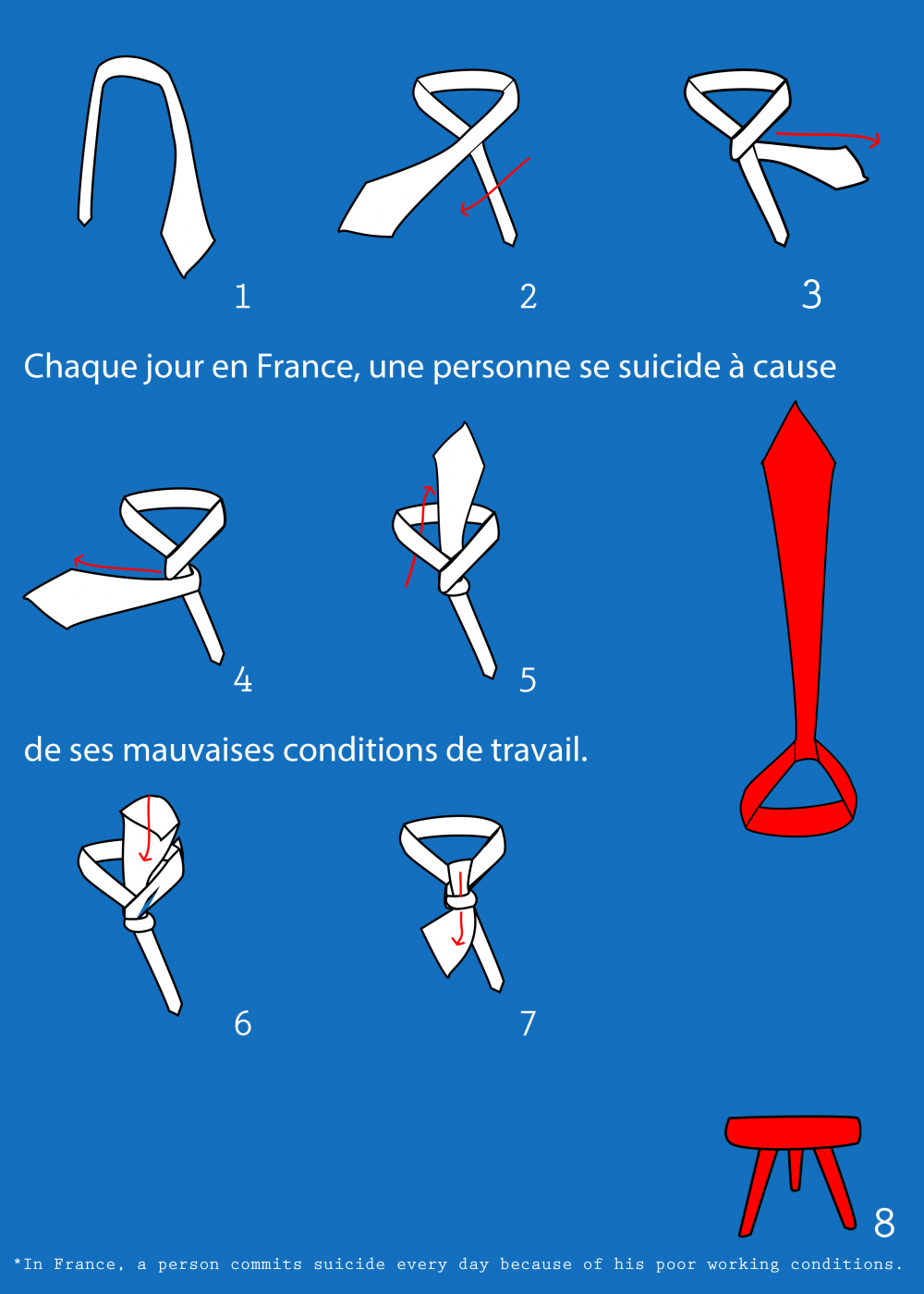 1

2

3

Chaque jour en France, une personne se suicide à cause

4

5

de ses mauvaises conditions de travail.

6

7

8

*In France, a person commits suicide every day because of his poor working conditions.